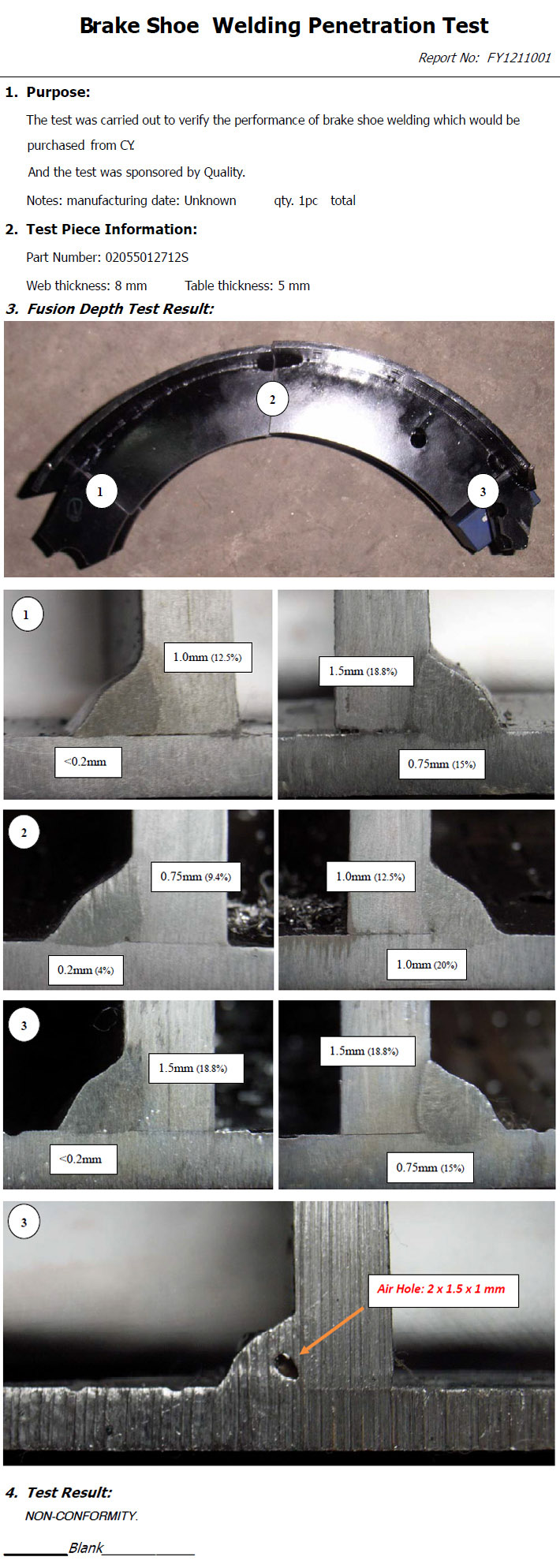 Brake Shoe Welding Penetration Test

Report No: FY1211001

1. Purpose:

The test was carried out to verify the performance of brake shoe welding which would be purchased from CY.

And the test was sponsored by Quality.

Notes: manufacturing date: Unknown qty. 1pc total

2. Test Piece Information:

Part Number: 02055012712S

Web thickness: 8 mm Table thickness: 5 mm

3. Fusion Depth Test Result:

2

1

3

1

1.0mm (12.5%)

<0.2mm

1.5mm (18.8%)

0.75mm (15%)

2

0.75mm (9.4%)

0.2mm (4%)

1.0mm (12.5%)

1.0mm (20%)

3

1.5mm (18.8%)

<0.2mm

1.5mm (18.8%)

0.75mm (15%)

3

Air Hole: 2 x 1.5 x 1 mm

4. Test Result:

NON-CONFORMITY.

________Blank____________